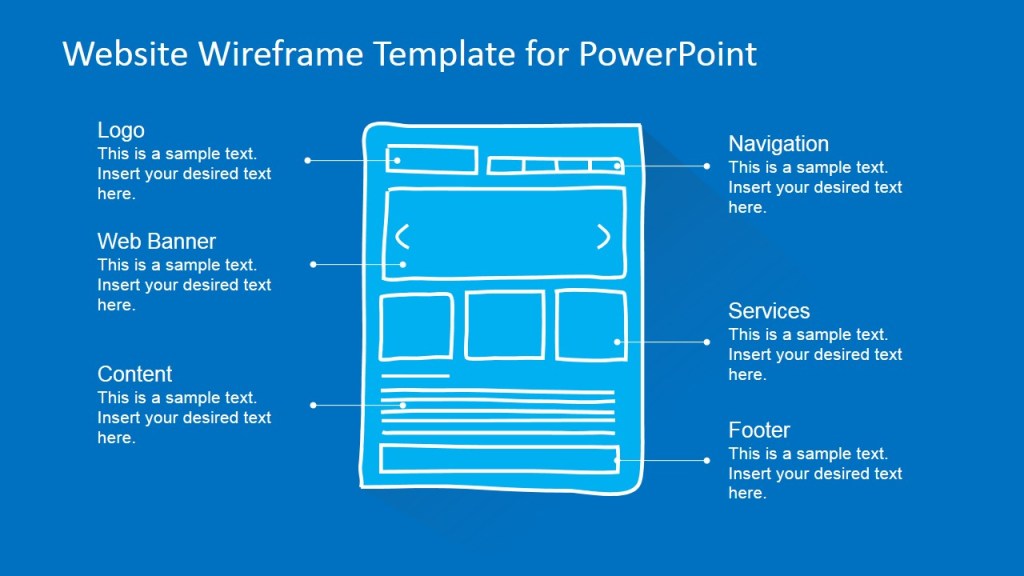 Website Wireframe Template for PowerPoint

Logo
This is a sample text. Insert your desired text here.

Web Banner
This is a sample text. Insert your desired text here.

Content
This is a sample text. Insert your desired text here.

Navigation
This is a sample text. Insert your desired text here.

Services
This is a sample text. Insert your desired text here.

Footer
This is a sample text. Insert your desired text here.